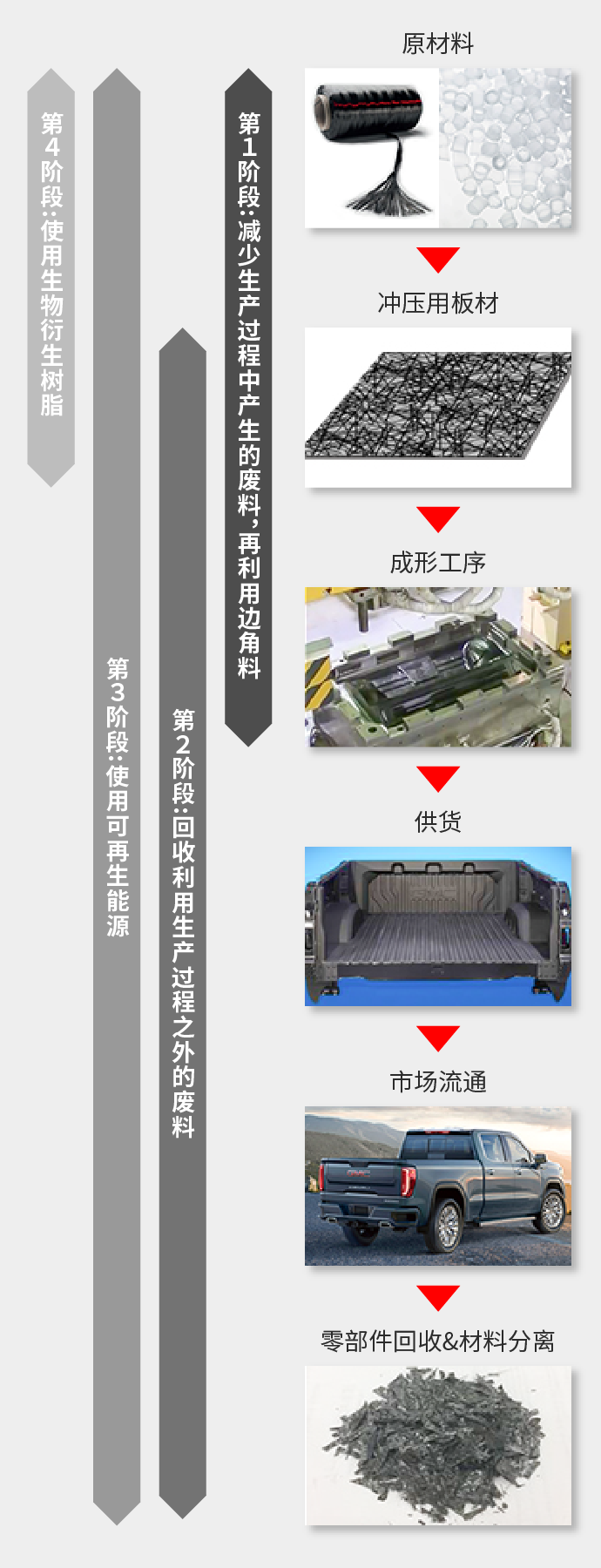 第4阶段：使用生物衍生树脂

第3阶段：使用可再生能源

第2阶段：回收利用生产过程之外的废料

第1阶段：减少生产过程中产生的废料，再利用边角料

原材料

冲压用板材

成形工序

供货

市场流通

零部件回收&材料分离