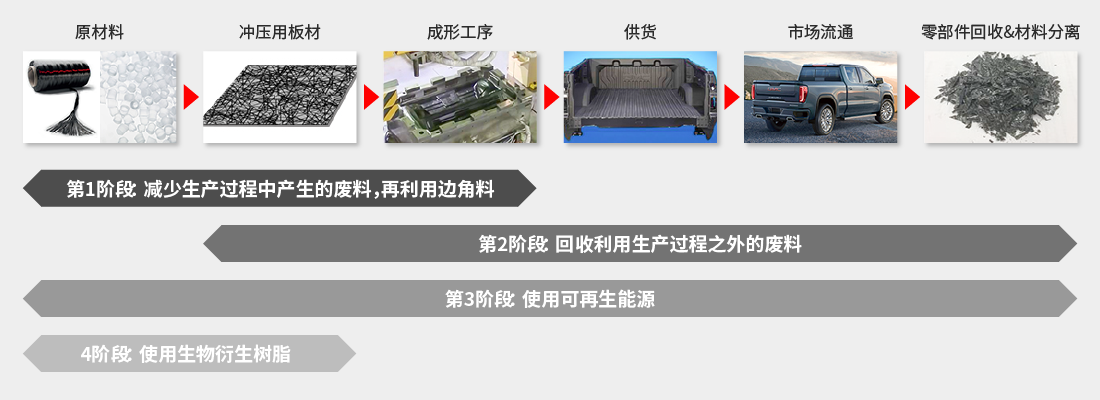 原材料

冲压用板材

成形工序

供货

市场流通

零部件回收&材料分离

第1阶段 减少生产过程中产生的废料,再利用边角料

第2阶段 回收利用生产过程之外的废料

第3阶段 使用可再生能源

4阶段 使用生物衍生树脂