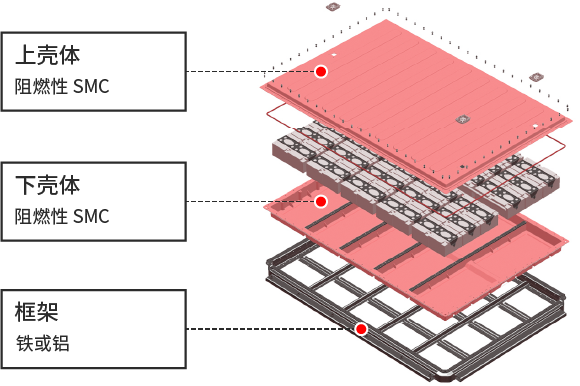 上壳体
阻燃性 SMC

下壳体
阻燃性 SMC

框架
铁或铝